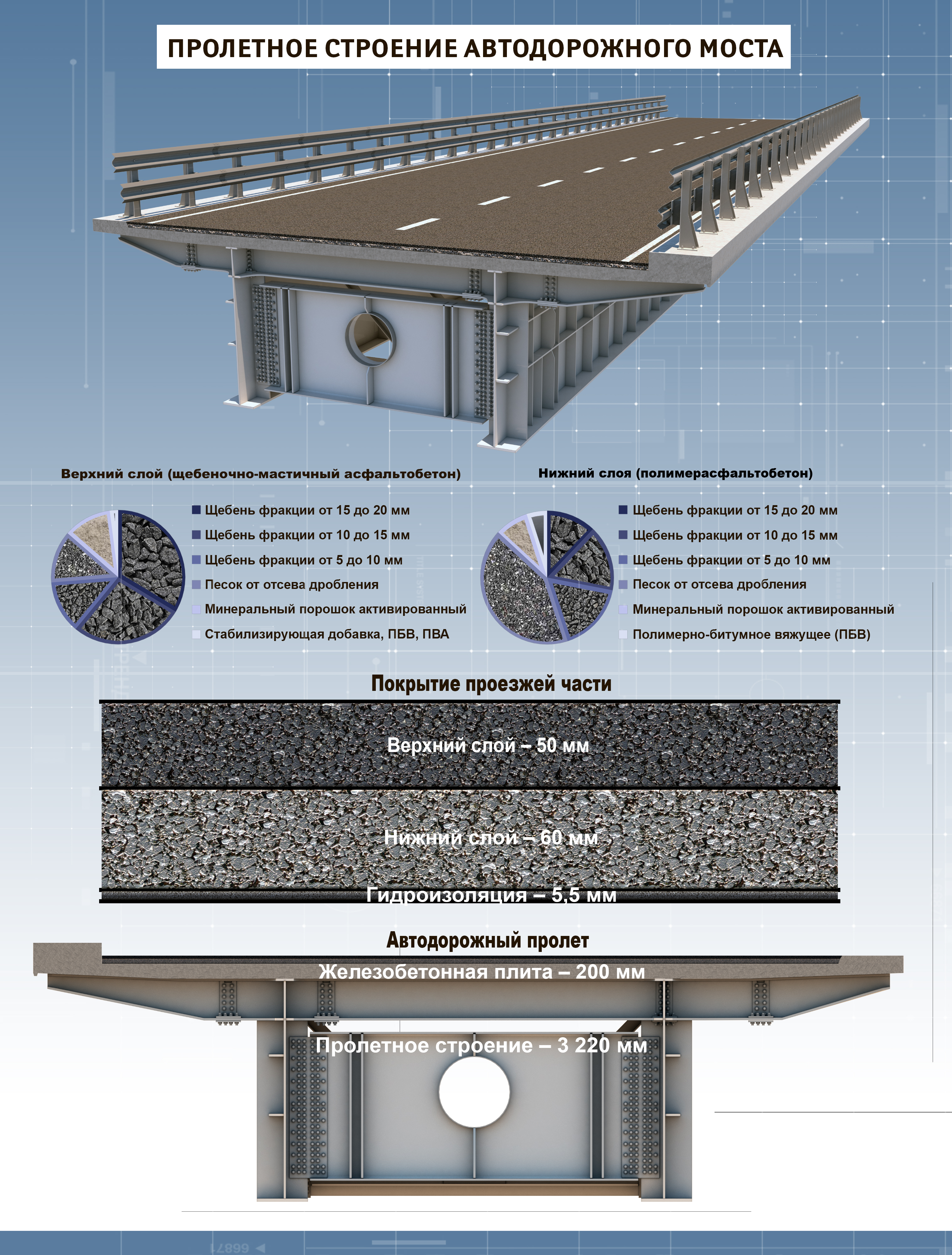 ПРОЛЕТНОЕ СТРОЕНИЕ АВТОДОРОЖНОГО МОСТА

Верхний слой (щебеночно-мастичный асфальтобетон)

Щебень фракции от 15 до 20 мм
Щебень фракции от 10 до 15 мм
Щебень фракции от 5 до 10 мм
Песок от отсева дробления
Минеральный порошок активированный
Стабилизирующая добавка, ПБВ, ПВА

Нижний слоя (полимерасфальтобетон)

Щебень фракции от 15 до 20 мм
Щебень фракции от 10 до 15 мм
Щебень фракции от 5 до 10 мм
Песок от отсева дробления
Минеральный порошок активированный
Полимерно-битумное вяжущее (ПБВ)

Покрытие проезжей части

Верхний слой – 50 мм

Нижний слой – 60 мм

Гидроизоляция – 5,5 мм

Автодорожный пролет

Железобетонная плита – 200 мм

Пролетное строение – 3 220 мм