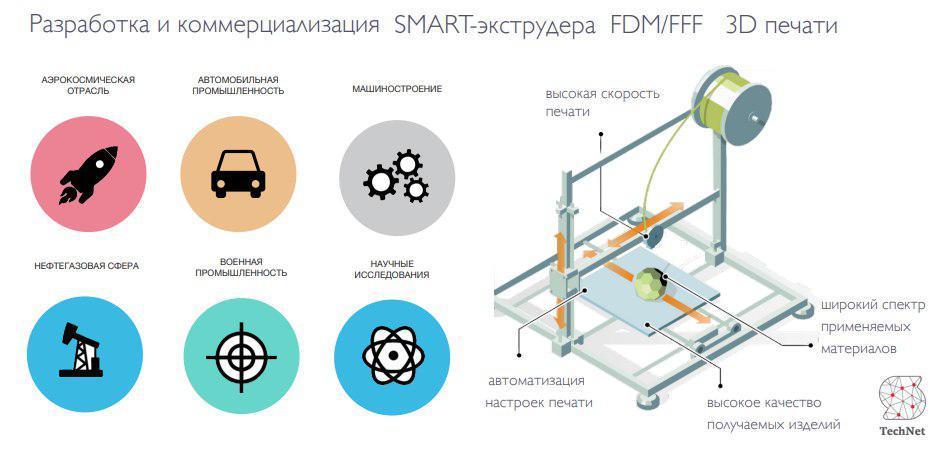 Разработка и коммерциализация SMART-экструдера FDM/FFF 3D печати

АЭРОКОСМИЧЕСКАЯ ОТРАСЛЬ

АВТОМОБИЛЬНАЯ ПРОМЫШЛЕННОСТЬ

МАШИНОСТРОЕНИЕ

НЕФТЕГАЗОВАЯ СФЕРА

ВОЕННАЯ ПРОМЫШЛЕННОСТЬ

НАУЧНЫЕ ИССЛЕДОВАНИЯ

высокая скорость печати

широкий спектр применяемых материалов

автоматизация настроек печати

высокое качество получаемых изделий

TechNet